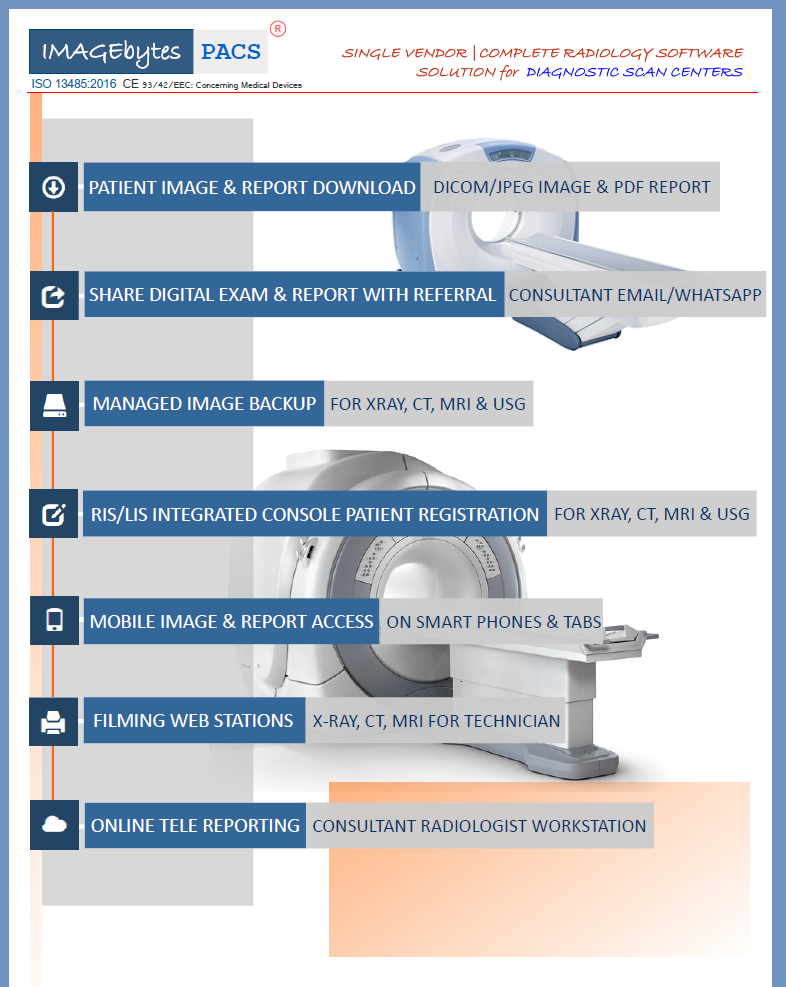 IMAGEbytes PACS ®

ISO 13485:2016 CE 93/42/EEC: Concerning Medical Devices

SINGLE VENDOR | COMPLETE RADIOLOGY SOFTWARE SOLUTION for DIAGNOSTIC SCAN CENTERS

PATIENT IMAGE & REPORT DOWNLOAD DICOM/JPEG IMAGE & PDF REPORT

SHARE DIGITAL EXAM & REPORT WITH REFERRAL CONSULTANT EMAIL/WHATSAPP

MANAGED IMAGE BACKUP FOR XRAY, CT, MRI & USG

RIS/LIS INTEGRATED CONSOLE PATIENT REGISTRATION FOR XRAY, CT, MRI & USG

MOBILE IMAGE & REPORT ACCESS ON SMART PHONES & TABS

FILMING WEB STATIONS X-RAY, CT, MRI FOR TECHNICIAN

ONLINE TELE REPORTING CONSULTANT RADIOLOGIST WORKSTATION